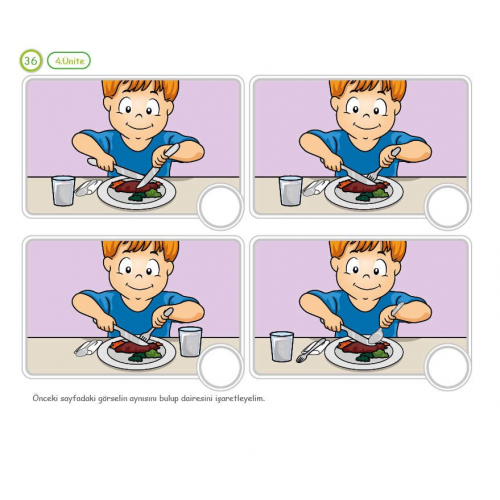 36 4.Ünite

Önceki sayfadaki görselin aynısını bulup dairesini işaretleyelim.